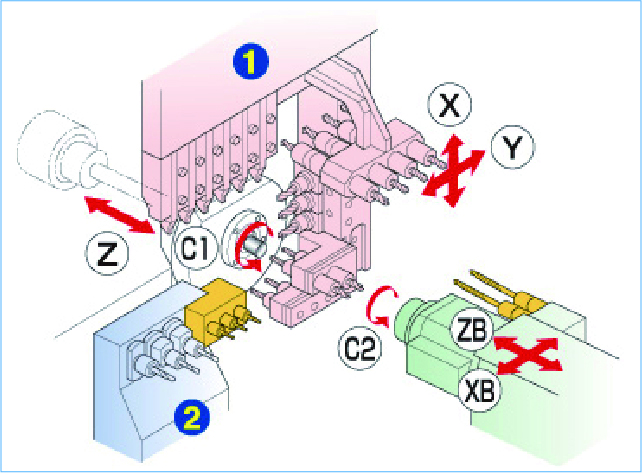 1
X
Y
Z
C1
C2
ZB
XB
2